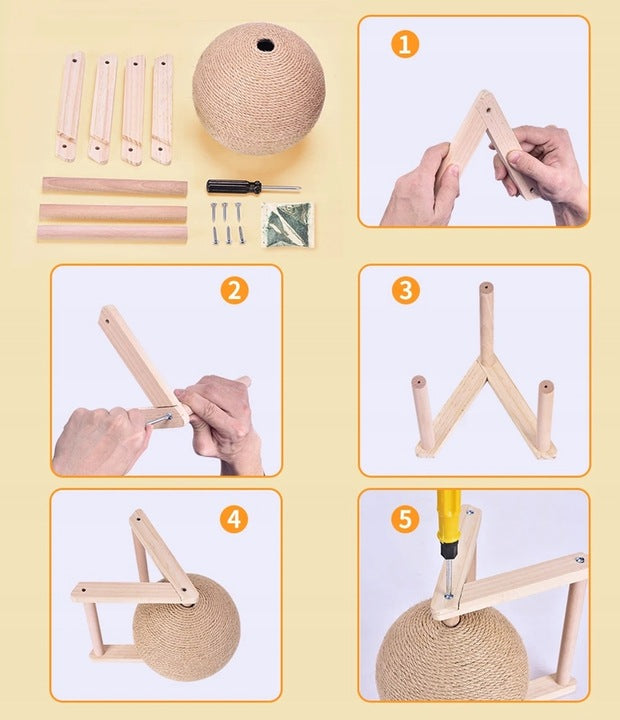 1

2

3

4

5